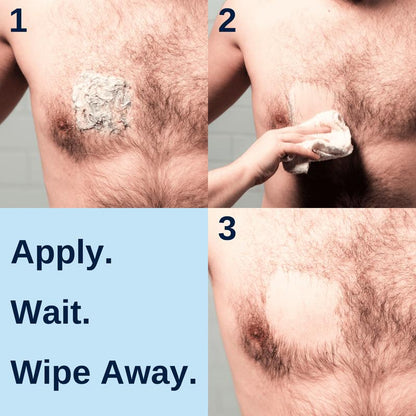 1

2

Apply.

Wait.

Wipe Away.

3